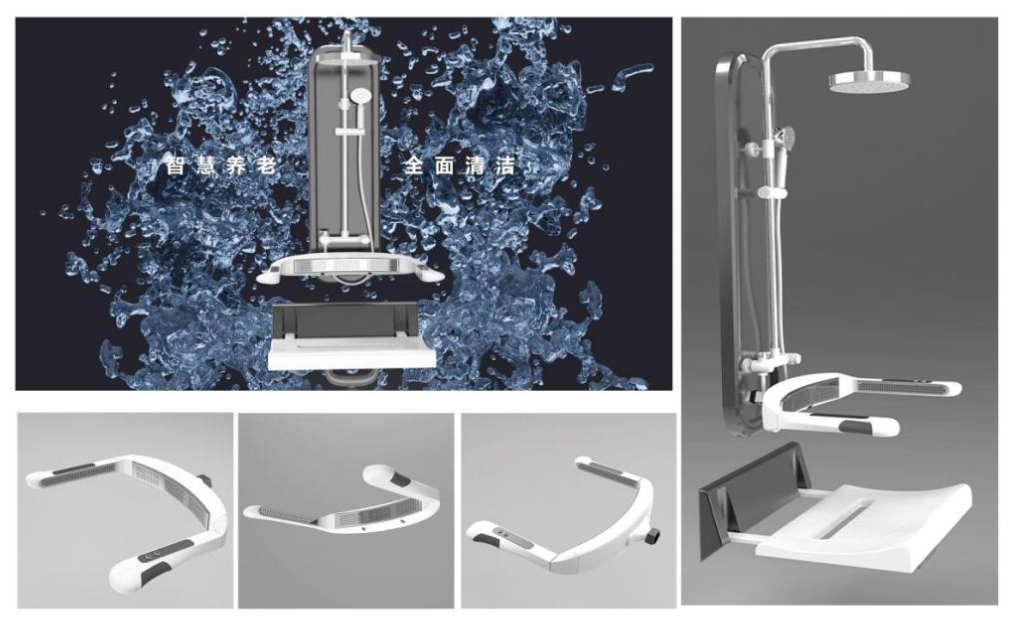 智慧养老 全面清洁